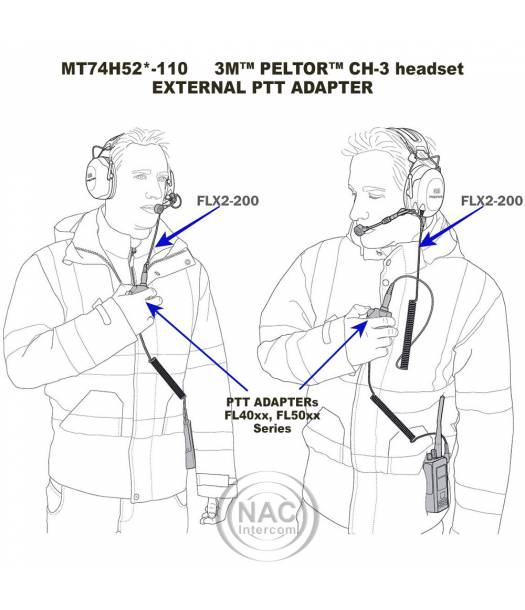 MT74H52*-110 3M™ PELTOR™ CH-3 headset
EXTERNAL PTT ADAPTER

FLX2-200

FLX2-200

PTT ADAPTERs
FL40xx, FL50xx
Series

NAC
Intercom