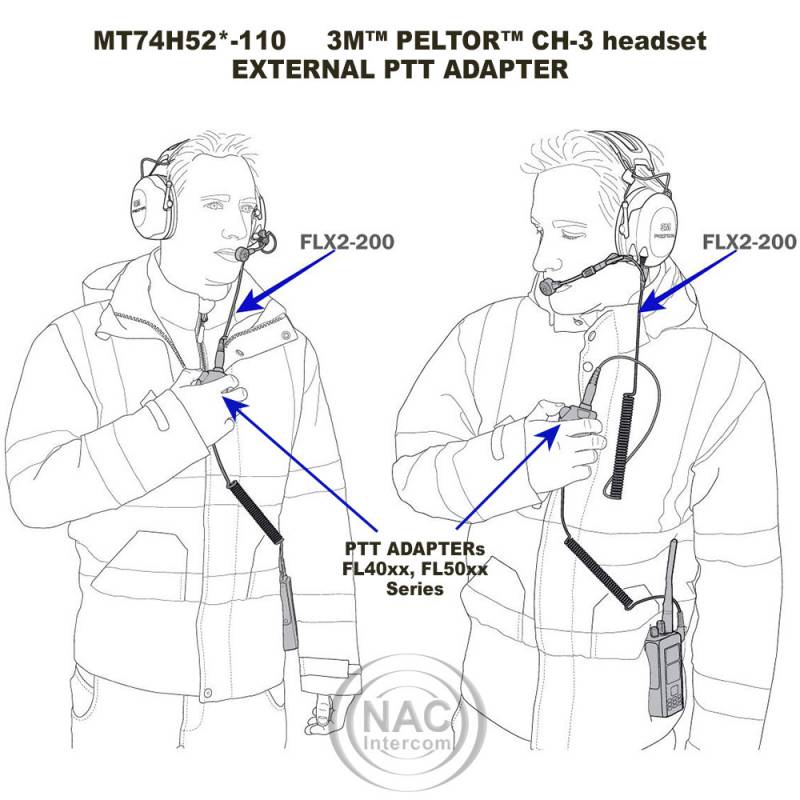 MT74H52*-110 3M™ PELTOR™ CH-3 headset
EXTERNAL PTT ADAPTER

FLX2-200

FLX2-200

PTT ADAPTERs
FL40xx, FL50xx
Series

NAC
Intercom