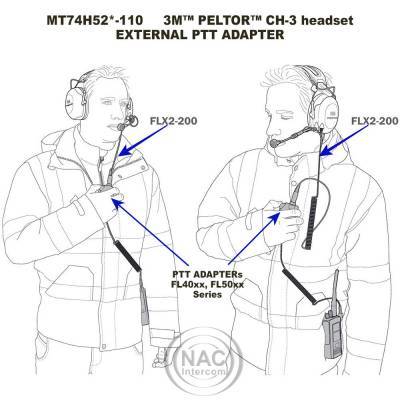 MT74H52*-110 3M™ PELTOR™ CH-3 headset
EXTERNAL PTT ADAPTER

FLX2-200

FLX2-200

PTT ADAPTERs
FL40xx, FL50xx
Series

NAC
Intercom